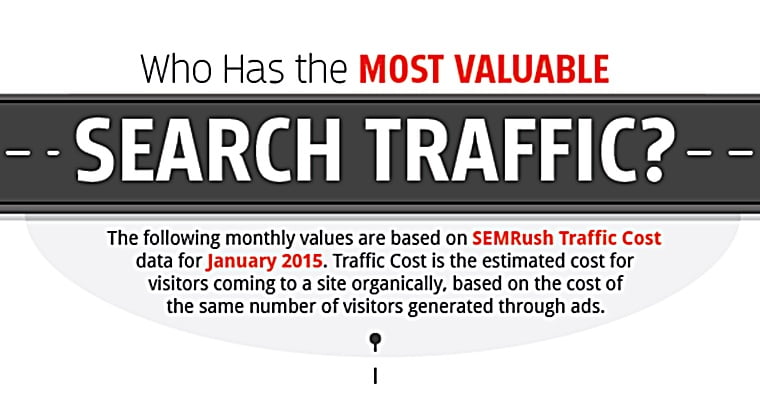 Who Has the MOST VALUABLE

SEARCH TRAFFIC?

The following monthly values are based on SEMRush Traffic Cost data for January 2015. Traffic Cost is the estimated cost for visitors coming to a site organically, based on the cost of the same number of visitors generated through ads.